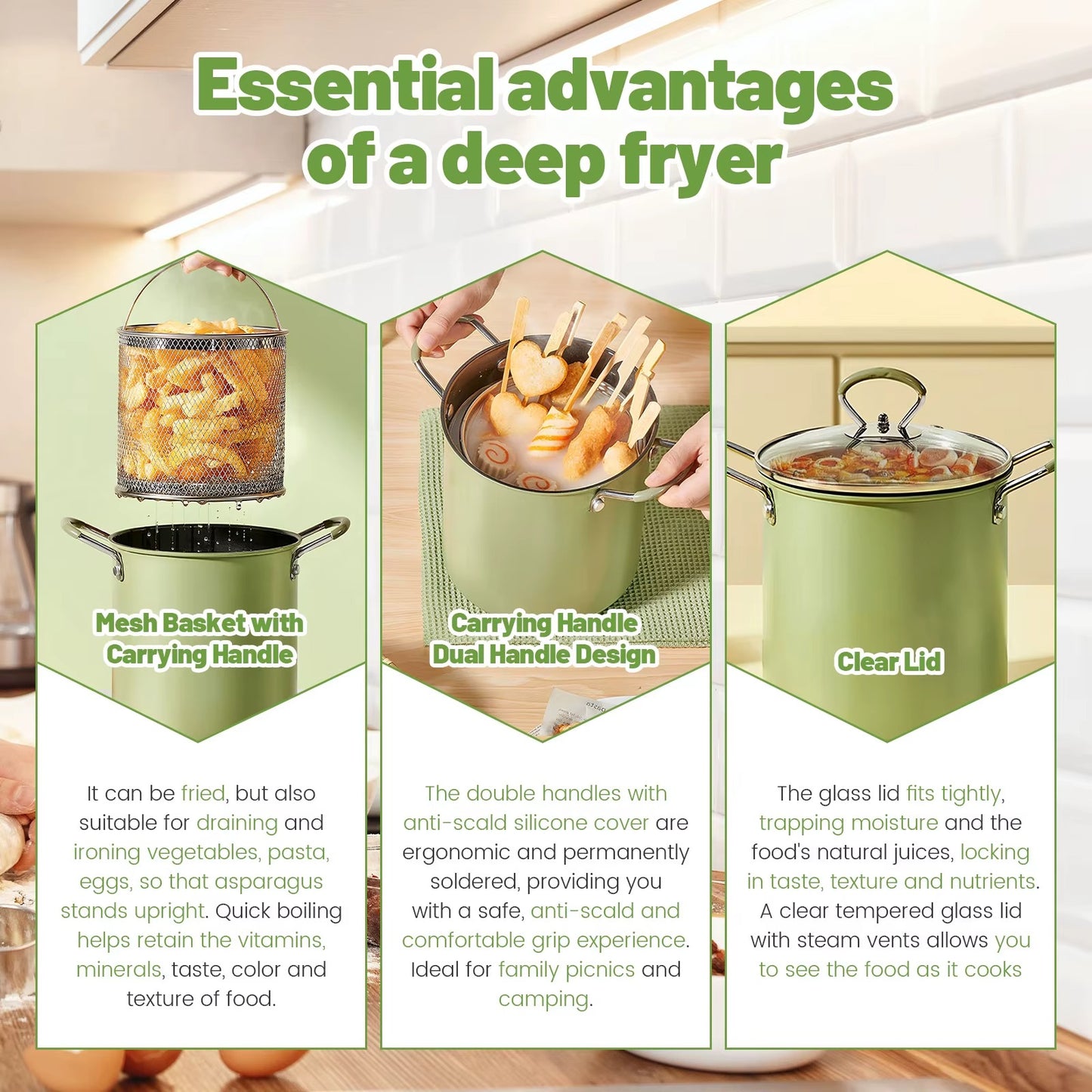 Essential advantages of a deep fryer

Mesh Basket with Carrying Handle

It can be fried, but also suitable for draining and ironing vegetables, pasta, eggs, so that asparagus stands upright. Quick boiling helps retain the vitamins, minerals, taste, color and texture of food.

Carrying Handle Dual Handle Design

The double handles with anti-scald silicone cover are ergonomic and permanently soldered, providing you with a safe, anti-scald and comfortable grip experience. Ideal for family picnics and camping.

Clear Lid

The glass lid fits tightly, trapping moisture and the food's natural juices, locking in taste, texture and nutrients. A clear tempered glass lid with steam vents allows you to see the food as it cooks