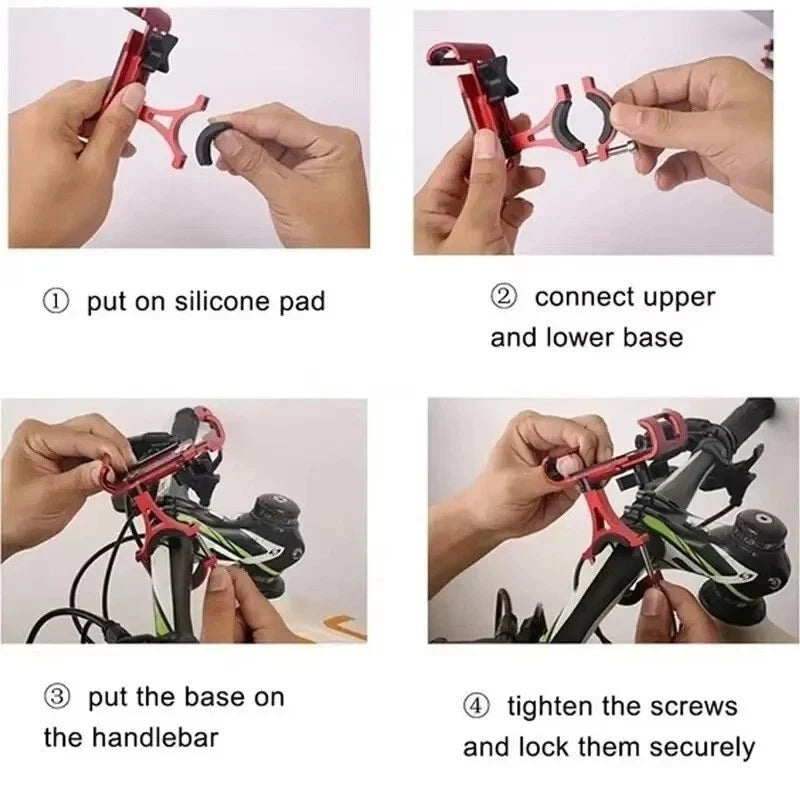 ① put on silicone pad

② connect upper and lower base

③ put the base on the handlebar

④ tighten the screws and lock them securely